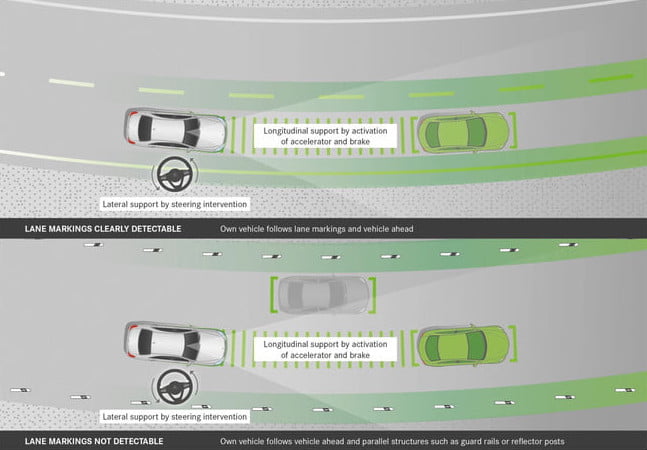 Longitudinal support by activation of accelerator and brake

Lateral support by steering intervention

LANE MARKINGS CLEARLY DETECTABLE
Own vehicle follows lane markings and vehicle ahead

Longitudinal support by activation of accelerator and brake

Lateral support by steering intervention

LANE MARKINGS NOT DETECTABLE
Own vehicle follows vehicle ahead and parallel structures such as guard rails or reflector posts