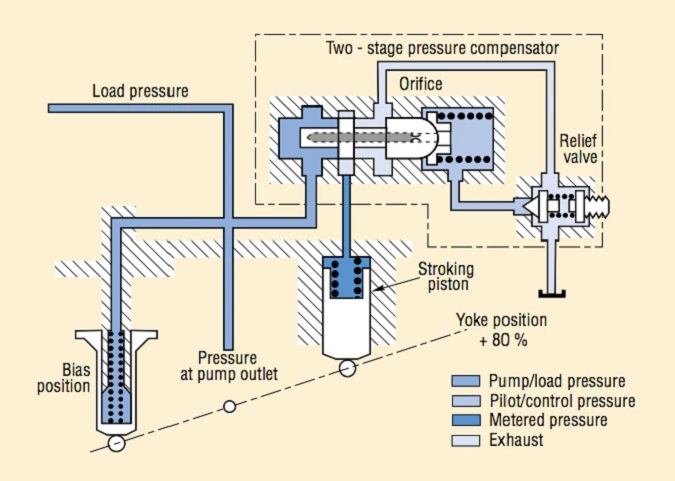 Two - stage pressure compensator

Load pressure

Orifice

Relief valve

Stroking piston

Yoke position + 80 %

Bias position

Pressure at pump outlet

Pump/load pressure
Pilot/control pressure
Metered pressure
Exhaust